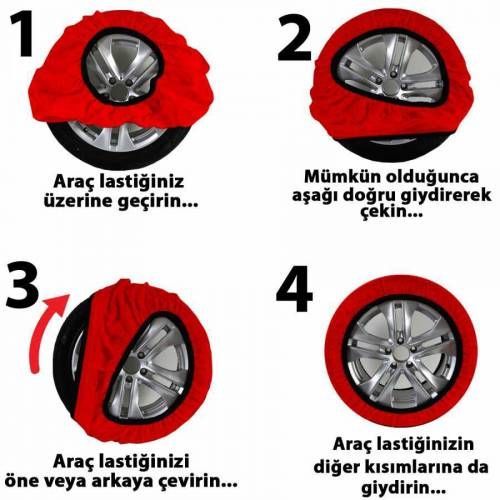 1

Araç lastiğiniz üzerine geçirin...

2

Mümkün olduğunca aşağı doğru giydirerek çekin...

3

Araç lastiğinizi öne veya arkaya çevirin...

4

Araç lastiğinizin diğer kısımlarına da giydirin...