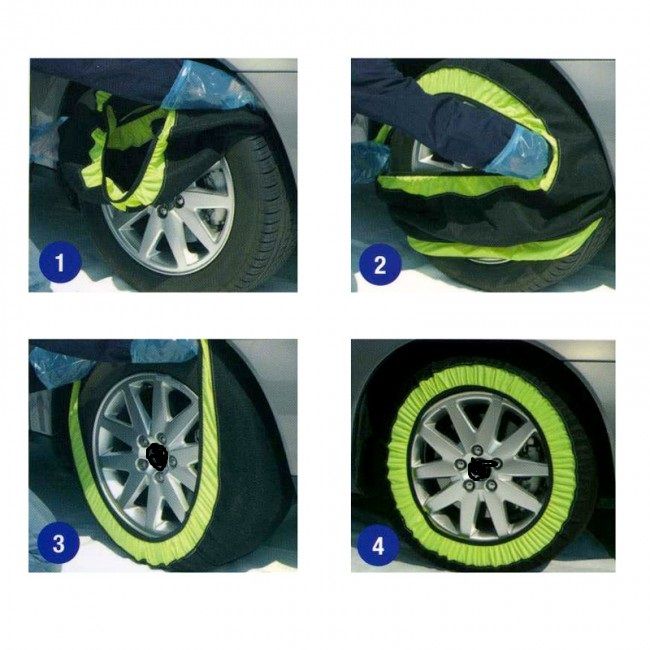 1

2

3

4